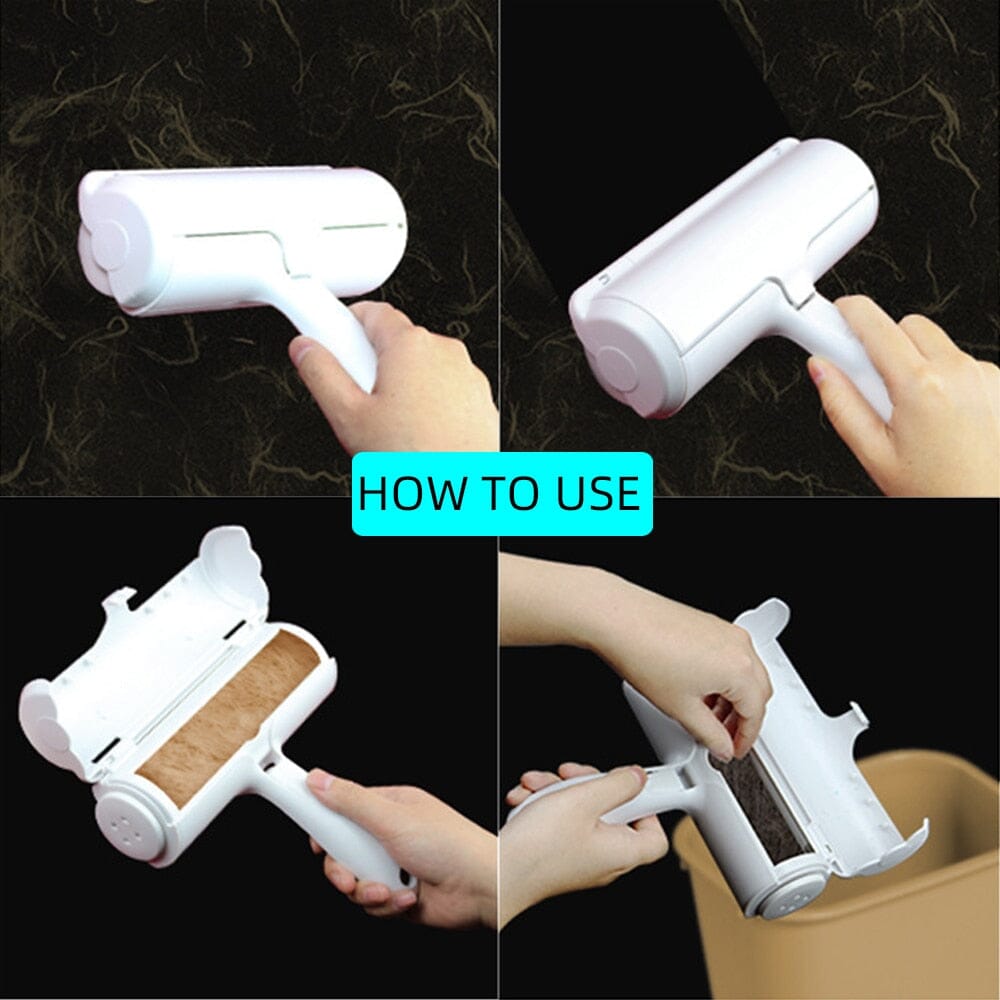 HOW TO USE