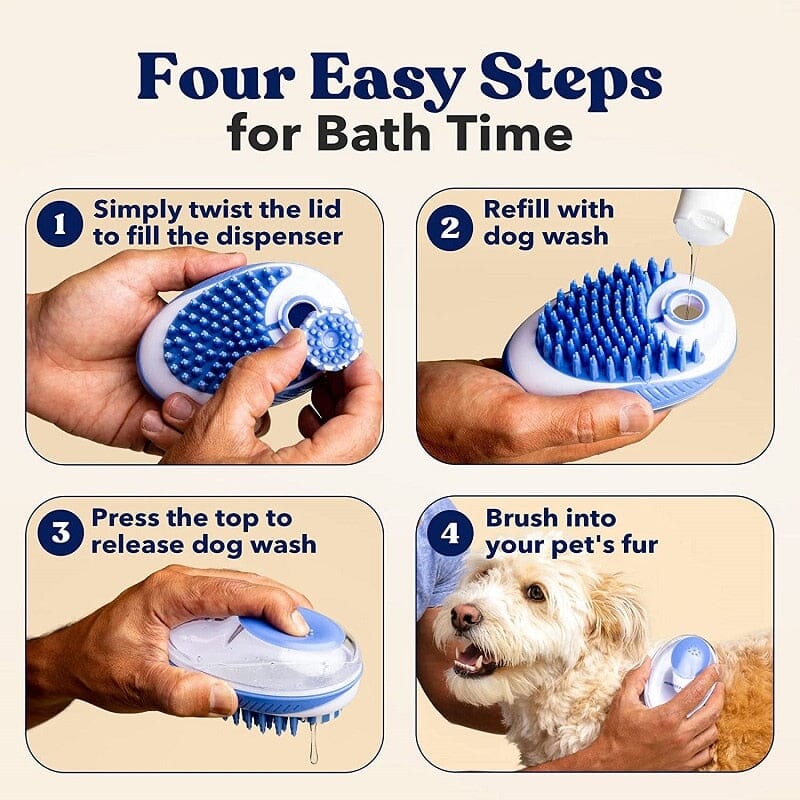 Four Easy Steps
for Bath Time

1 Simply twist the lid to fill the dispenser

2 Refill with dog wash

3 Press the top to release dog wash

4 Brush into your pet's fur